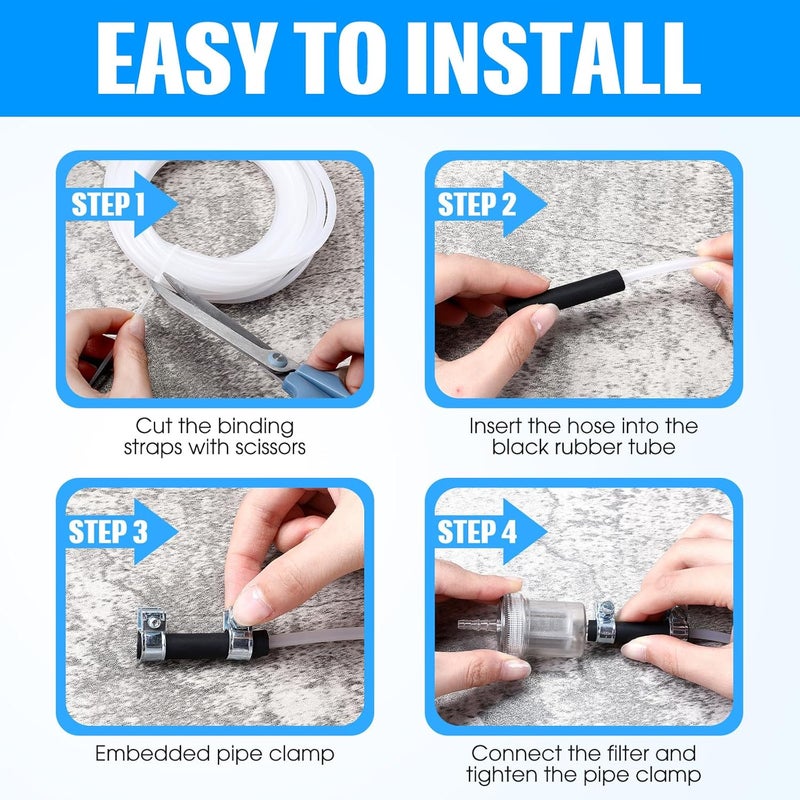 EASY TO INSTALL

STEP 1

Cut the binding straps with scissors

STEP 2

Insert the hose into the black rubber tube

STEP 3

Embedded pipe clamp

STEP 4

Connect the filter and tighten the pipe clamp